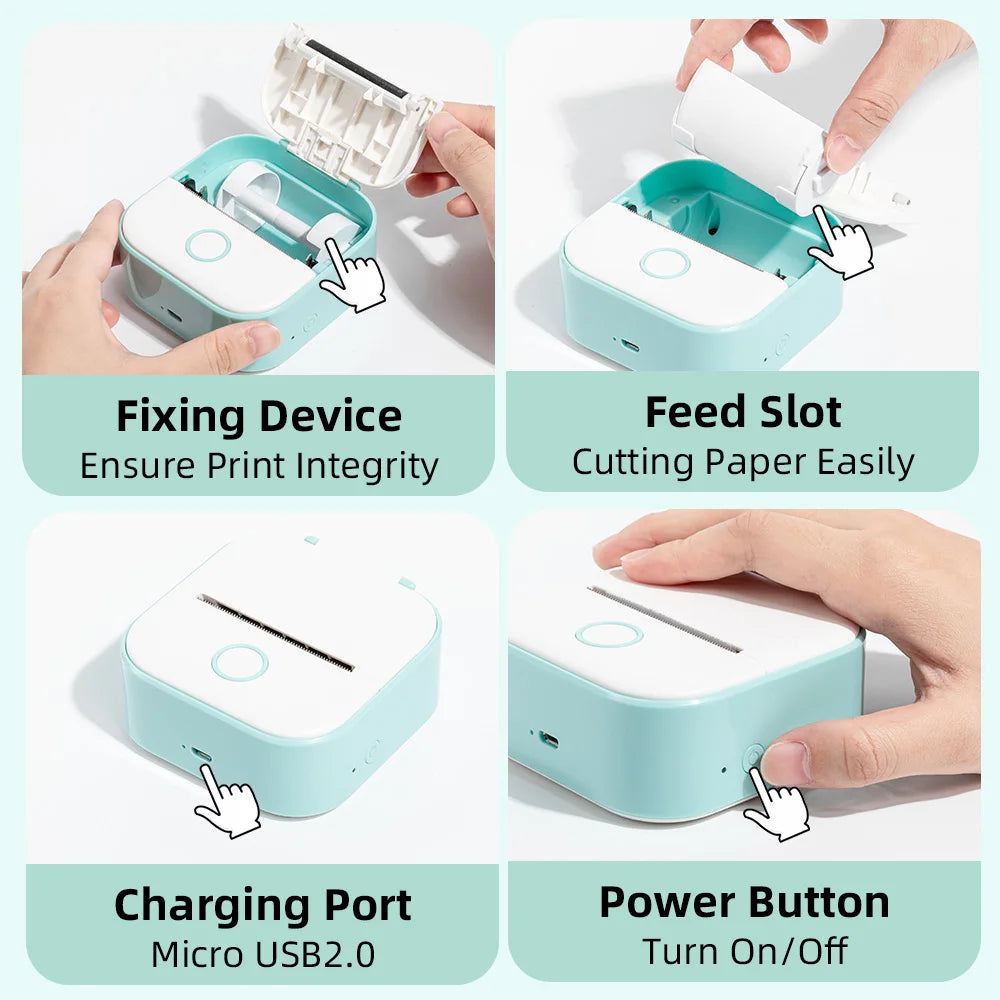 Fixing Device
Ensure Print Integrity

Feed Slot
Cutting Paper Easily

Charging Port
Micro USB2.0

Power Button
Turn On/Off